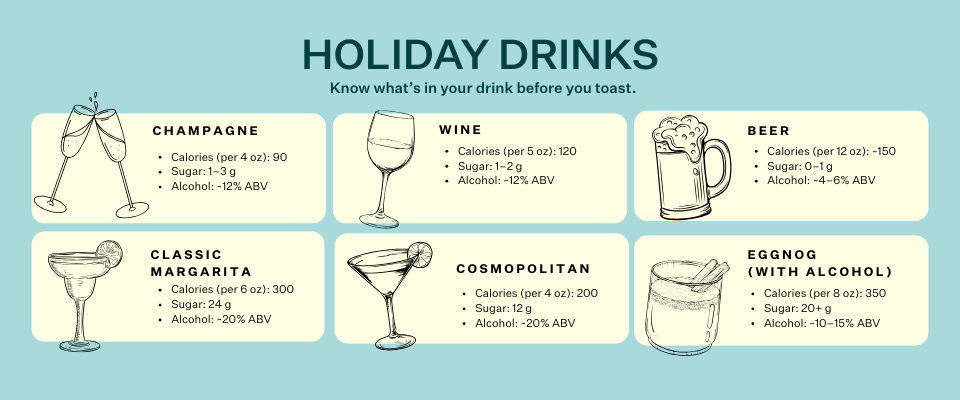 HOLIDAY DRINKS

Know what's in your drink before you toast.

CHAMPAGNE
- Calories (per 4 oz): 90
- Sugar: 1–3 g
- Alcohol: ~12% ABV

WINE
- Calories (per 5 oz): 120
- Sugar: 1–2 g
- Alcohol: ~12% ABV

BEER
- Calories (per 12 oz): ~150
- Sugar: 0–1 g
- Alcohol: ~4–6% ABV

CLASSIC MARGARITA
- Calories (per 6 oz): 300
- Sugar: 24 g
- Alcohol: ~20% ABV

COSMOPOLITAN
- Calories (per 4 oz): 200
- Sugar: 12 g
- Alcohol: ~20% ABV

EGGNOG (WITH ALCOHOL)
- Calories (per 8 oz): 350
- Sugar: 20+ g
- Alcohol: ~10–15% ABV